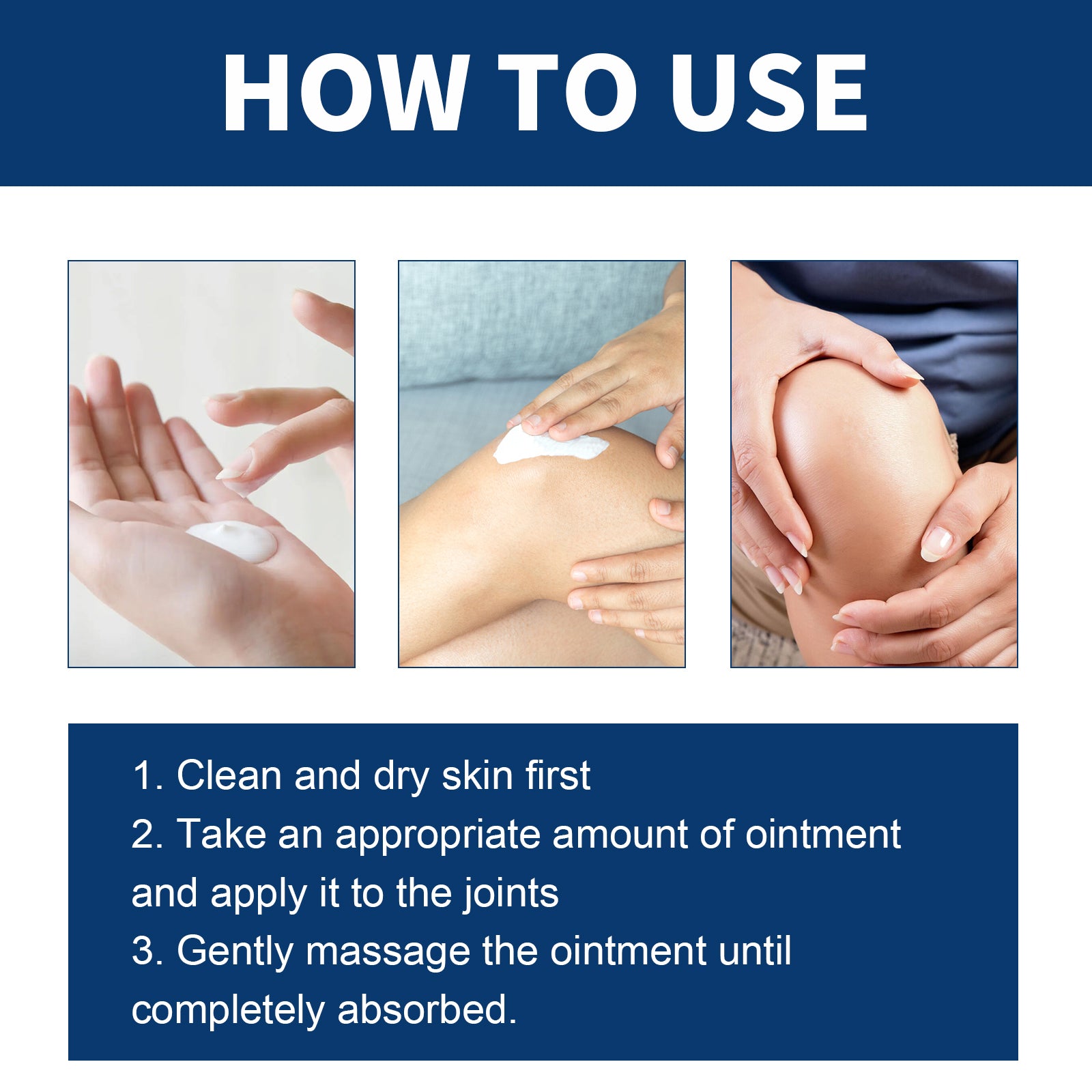 HOW TO USE

1. Clean and dry skin first
2. Take an appropriate amount of ointment and apply it to the joints
3. Gently massage the ointment until completely absorbed.